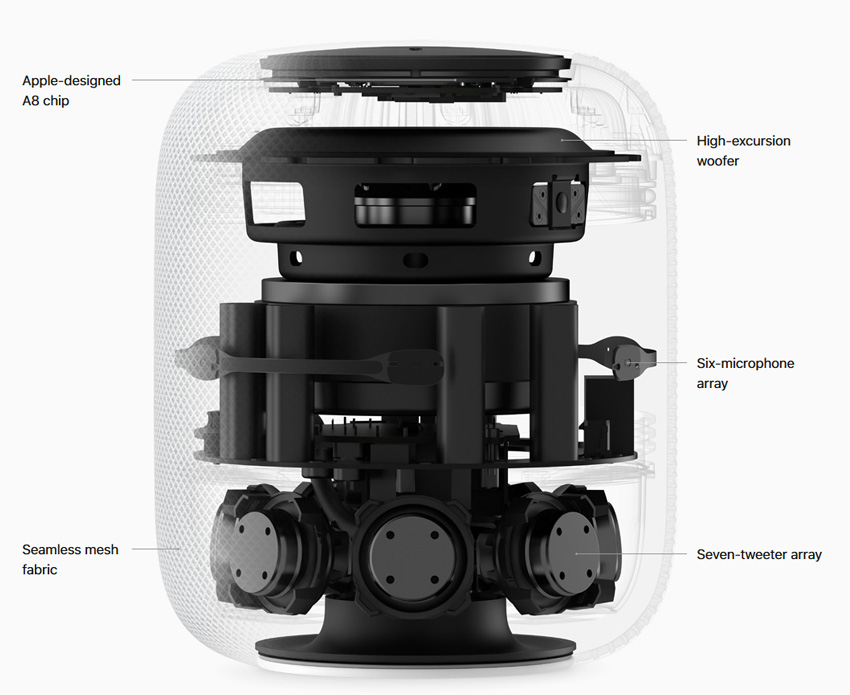 Apple-designed A8 chip

High-excursion woofer

Six-microphone array

Seamless mesh fabric

Seven-tweeter array